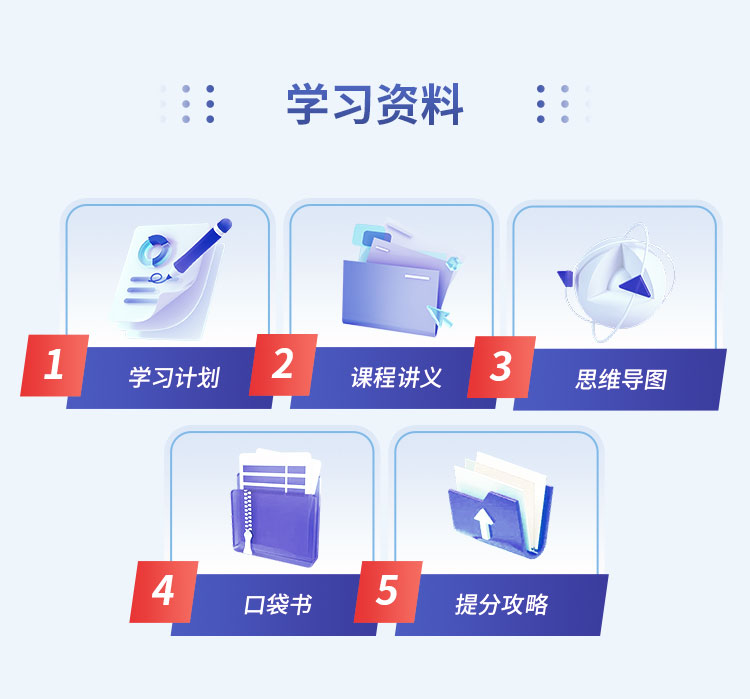 学习资料

1 学习计划

2 课程讲义

3 思维导图

4 口袋书

5 提分攻略